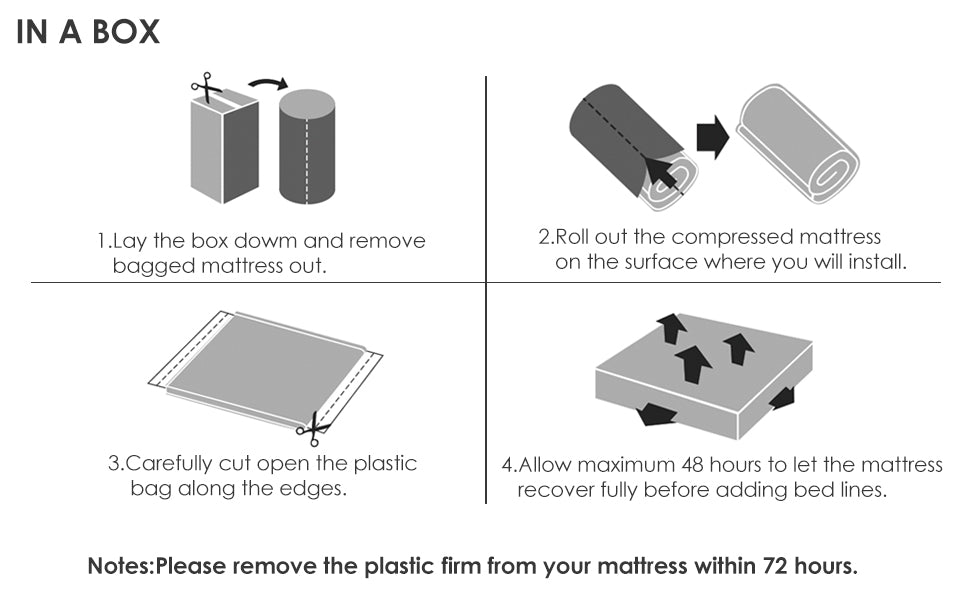 IN A BOX

1.Lay the box dowm and remove bagged mattress out.

2.Roll out the compressed mattress on the surface where you will install.

3.Carefully cut open the plastic bag along the edges.

4.Allow maximum 48 hours to let the mattress recover fully before adding bed lines.

Notes:Please remove the plastic firm from your mattress within 72 hours.