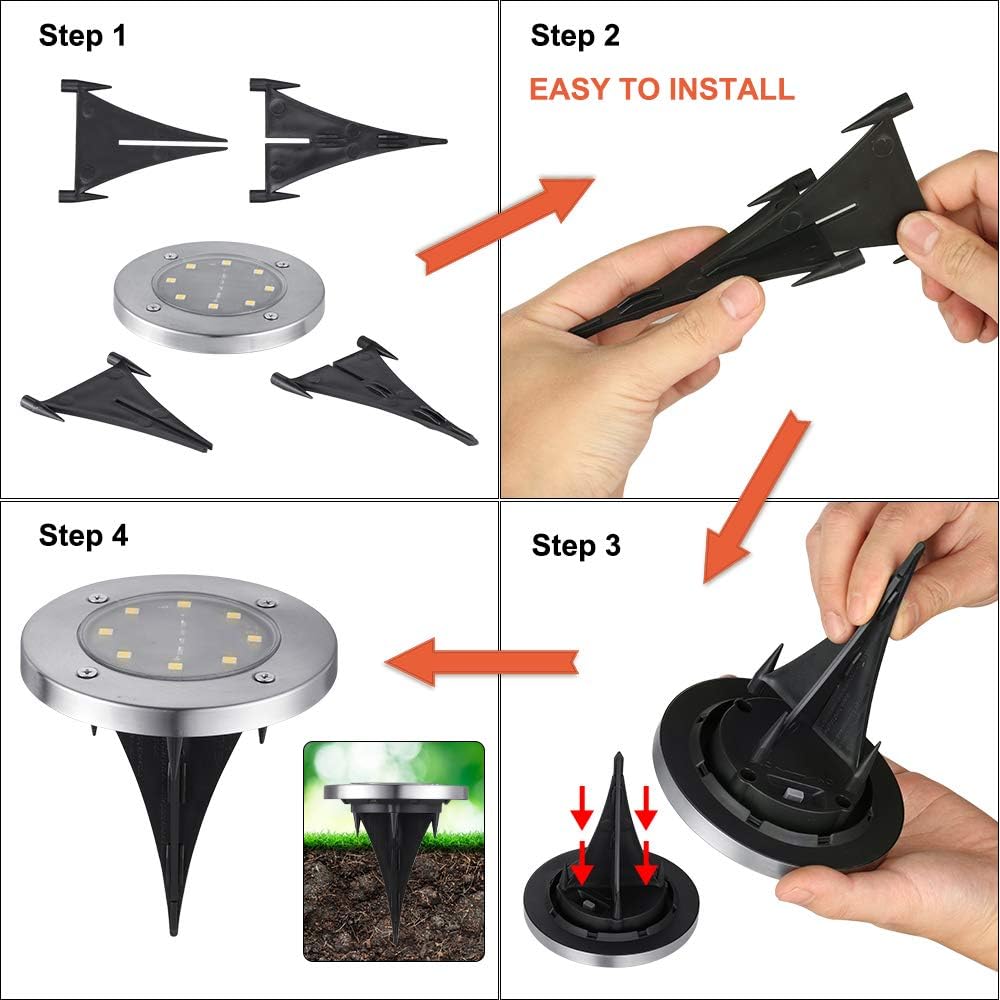 Step 1

Step 2

EASY TO INSTALL

Step 4

Step 3