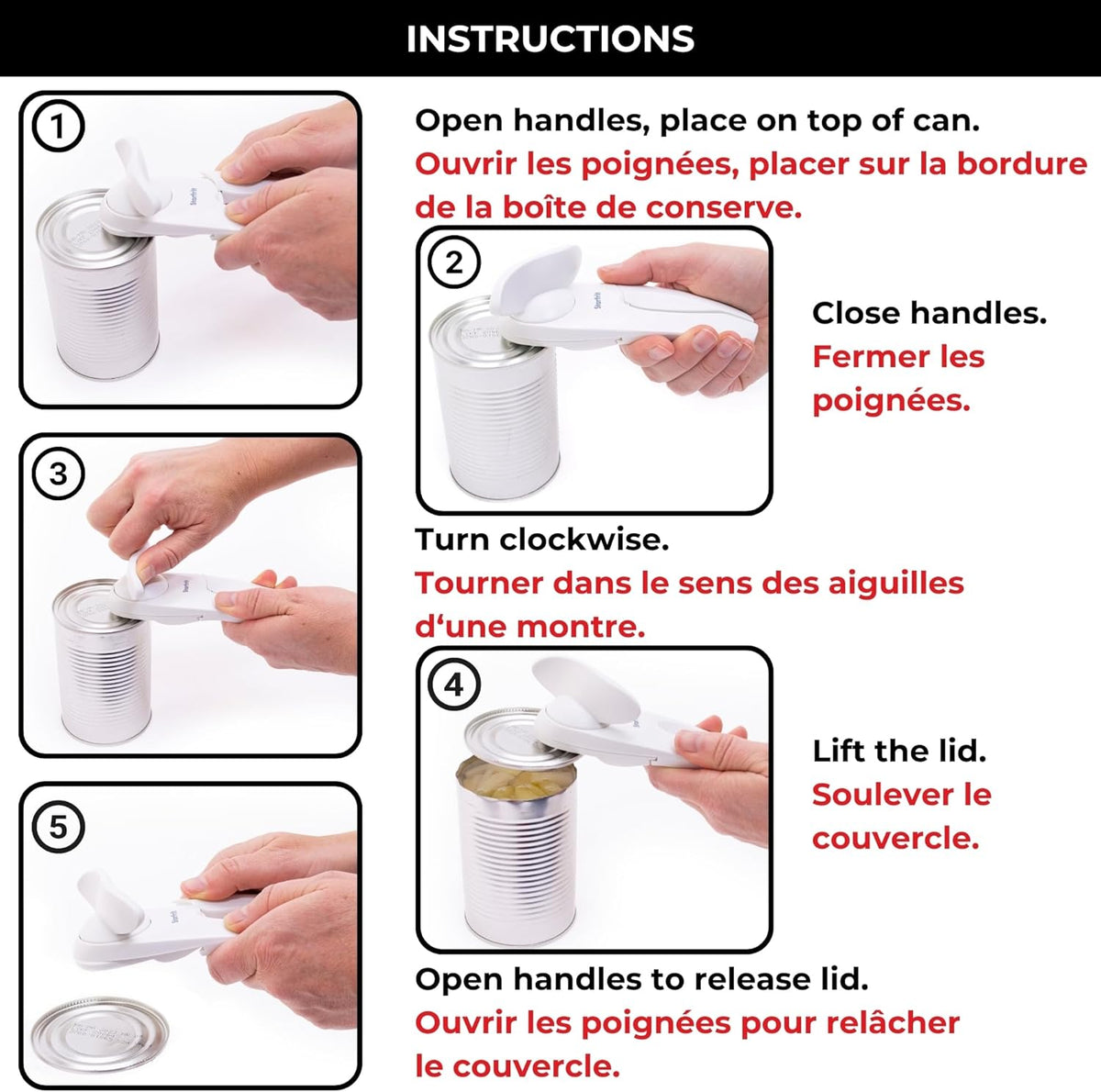 INSTRUCTIONS

1

Open handles, place on top of can.
Ouvrir les poignées, placer sur la bordure de la boîte de conserve.

2

Close handles.
Fermer les poignées.

3

Turn clockwise.
Tourner dans le sens des aiguilles d'une montre.

4

Lift the lid.
Soulever le couvercle.

5

Open handles to release lid.
Ouvrir les poignées pour relâcher le couvercle.