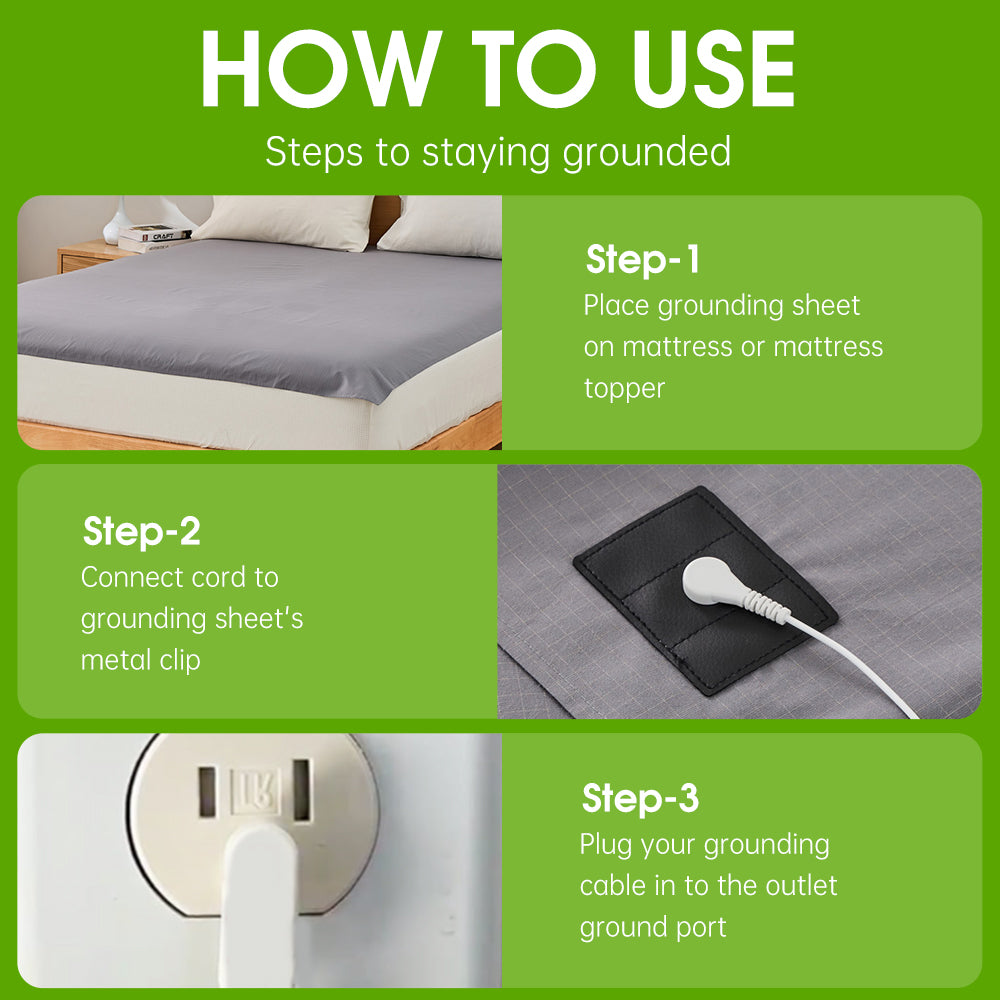 HOW TO USE

Steps to staying grounded

CRAFT

Step-1
Place grounding sheet on mattress or mattress topper

Step-2
Connect cord to grounding sheet's metal clip

Step-3
Plug your grounding cable in to the outlet ground port